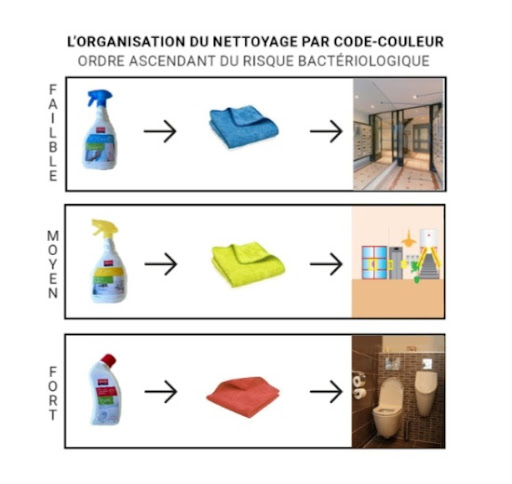 L'ORGANISATION DU NETTOYAGE PAR CODE-COULEUR
ORDRE ASCENDANT DU RISQUE BACTÉRIOLOGIQUE

FAIBLE

MOYEN

FORT